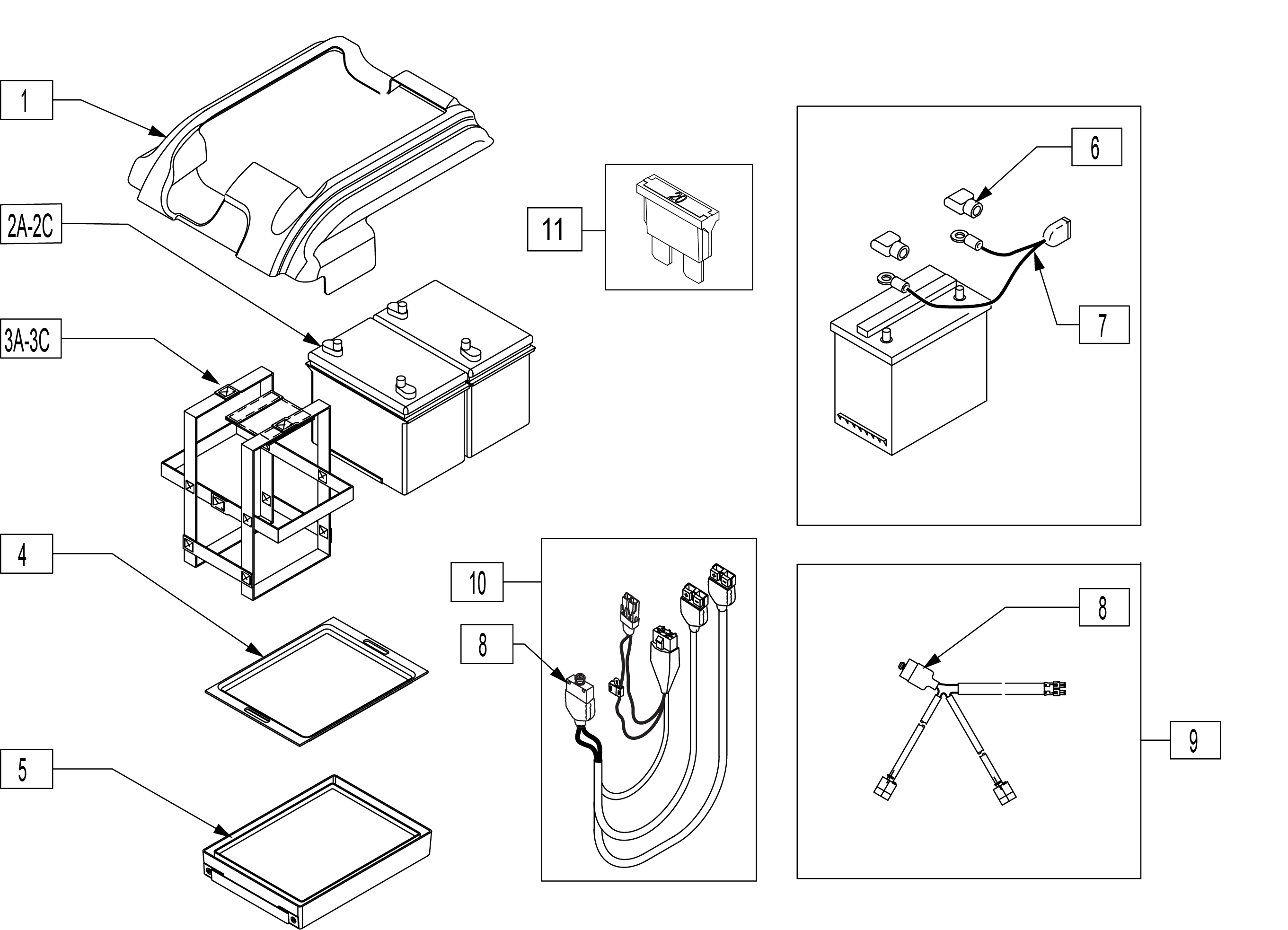 1
2A-2C
3A-3C
4
5
11
20
6
7
10
8
8
9