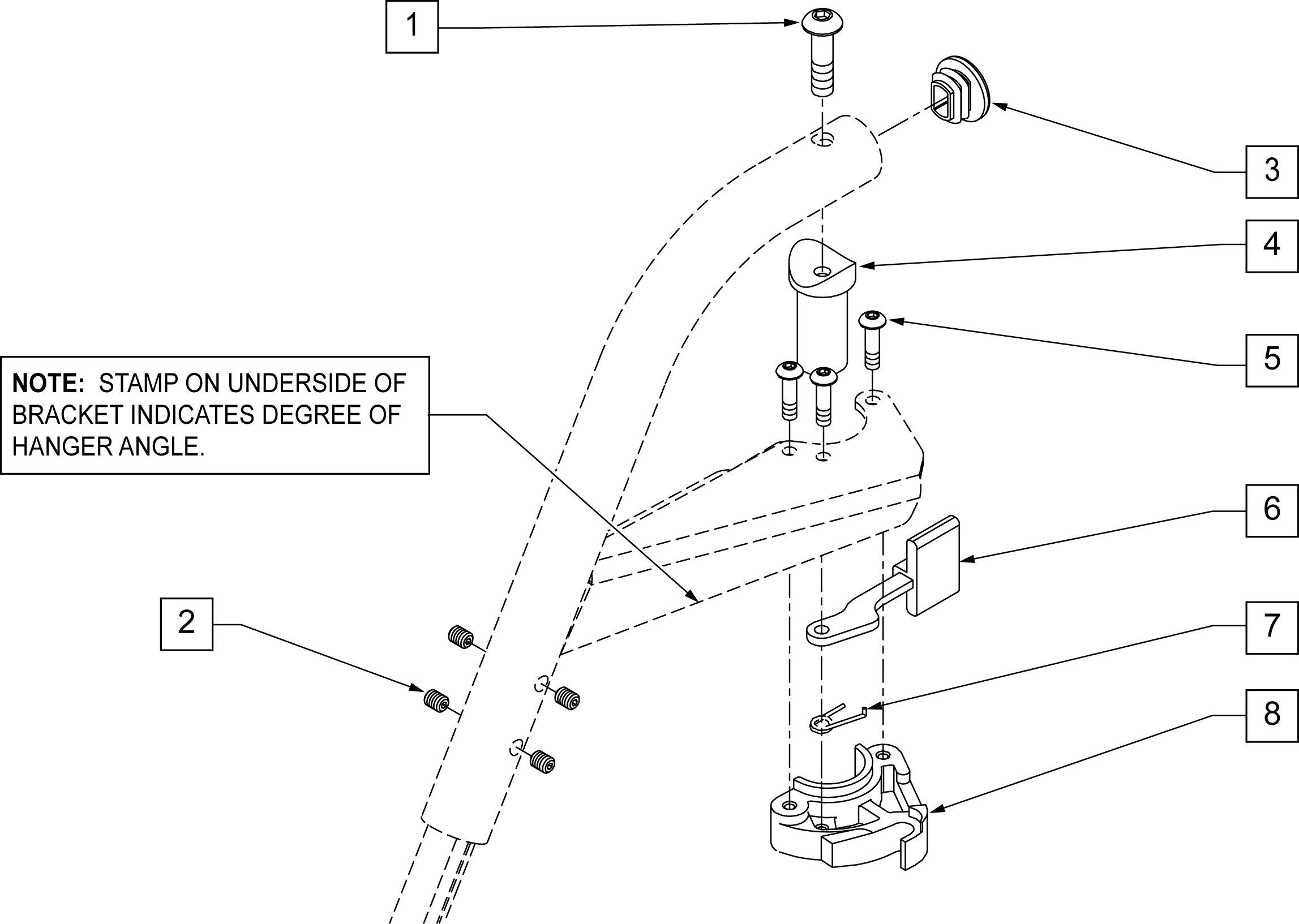 1

3

4

5

NOTE: STAMP ON UNDERSIDE OF BRACKET INDICATES DEGREE OF HANGER ANGLE.

6

2

7

8