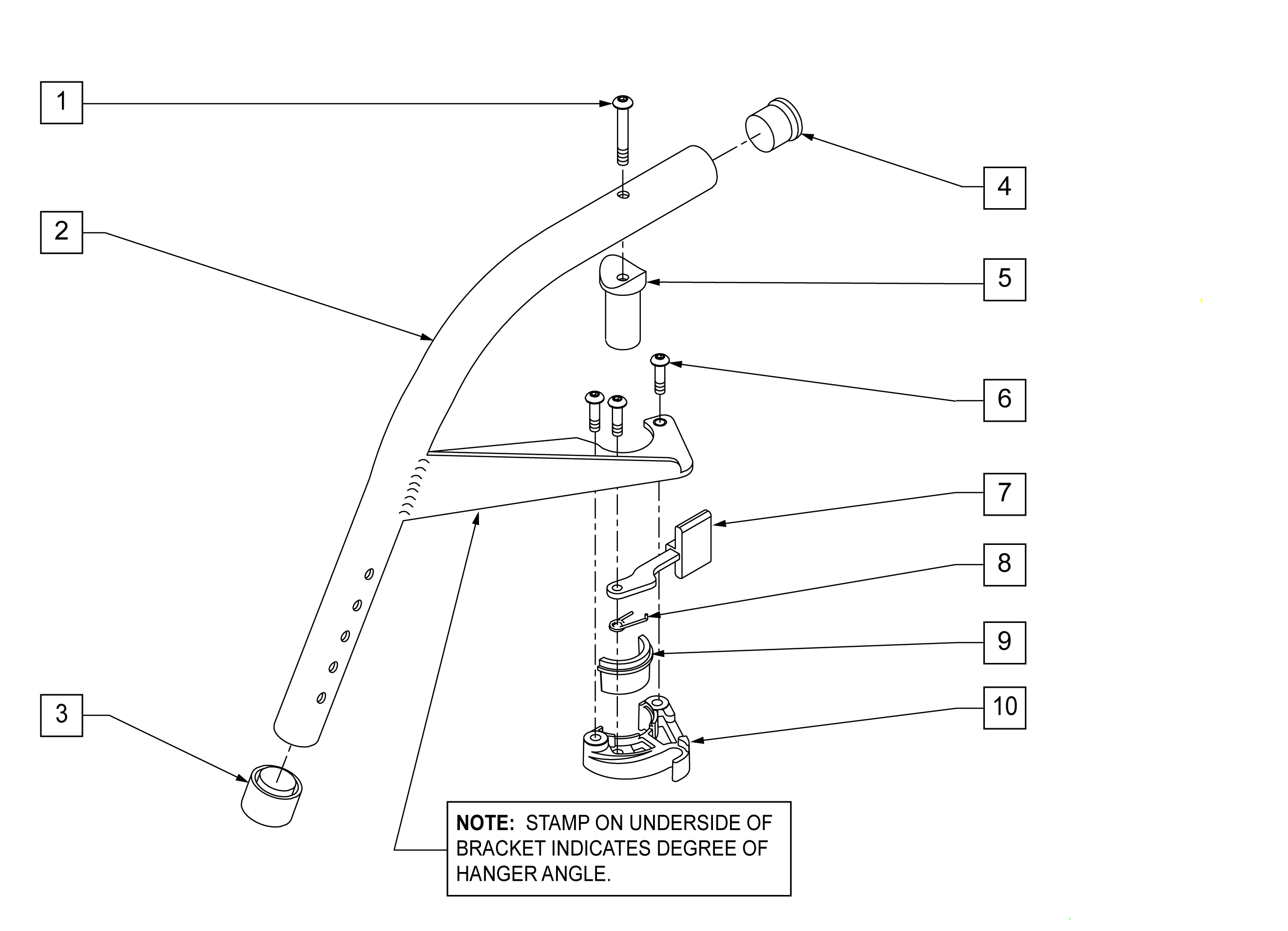 1

2

3

4

5

6

7

8

9

10

NOTE: STAMP ON UNDERSIDE OF BRACKET INDICATES DEGREE OF HANGER ANGLE.