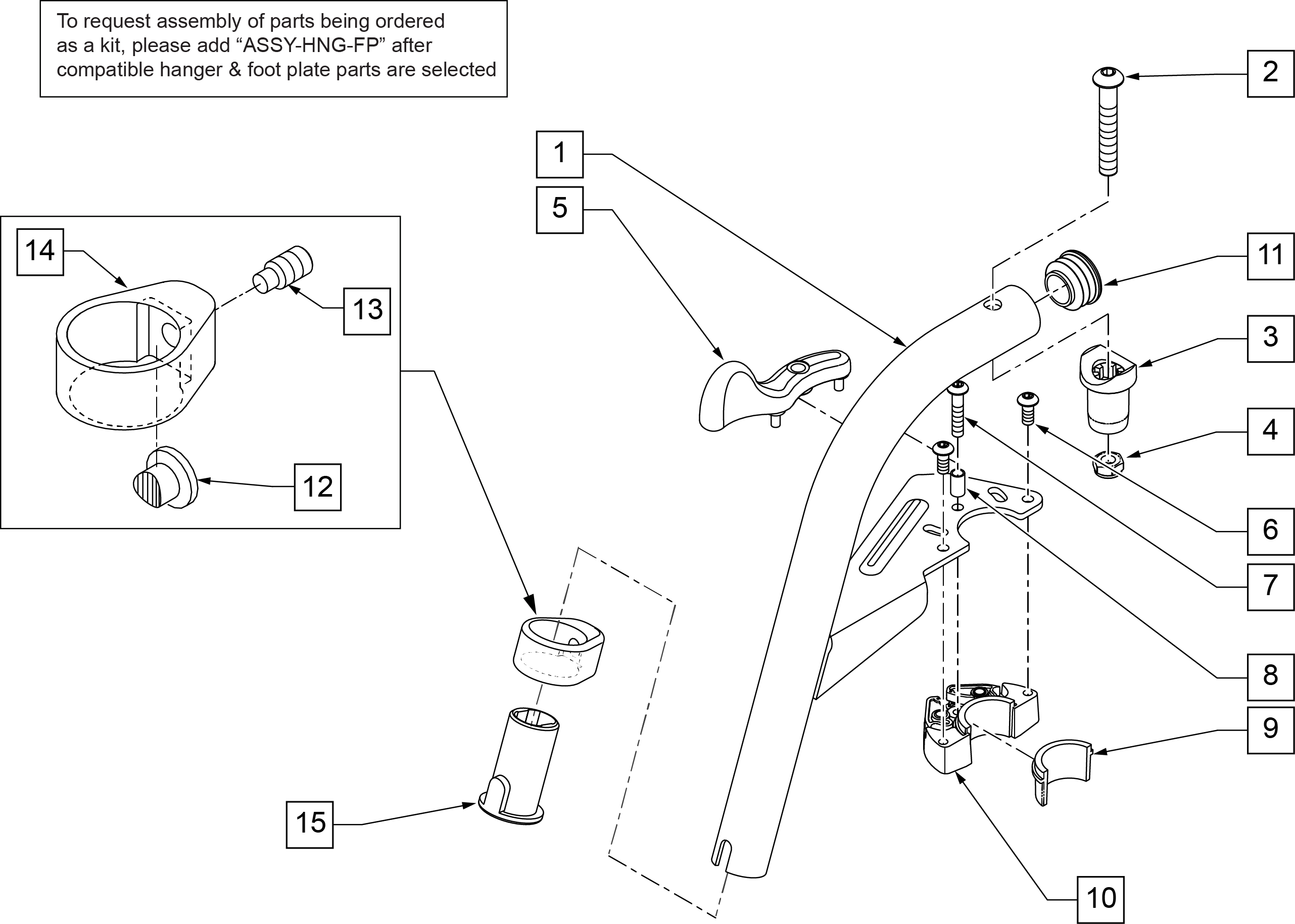 To request assembly of parts being ordered as a kit, please add “ASSY-HNG-FP” after compatible hanger & foot plate parts are selected

2

1

5

14

13

11

3

4

12

6

7

8

9

15

10