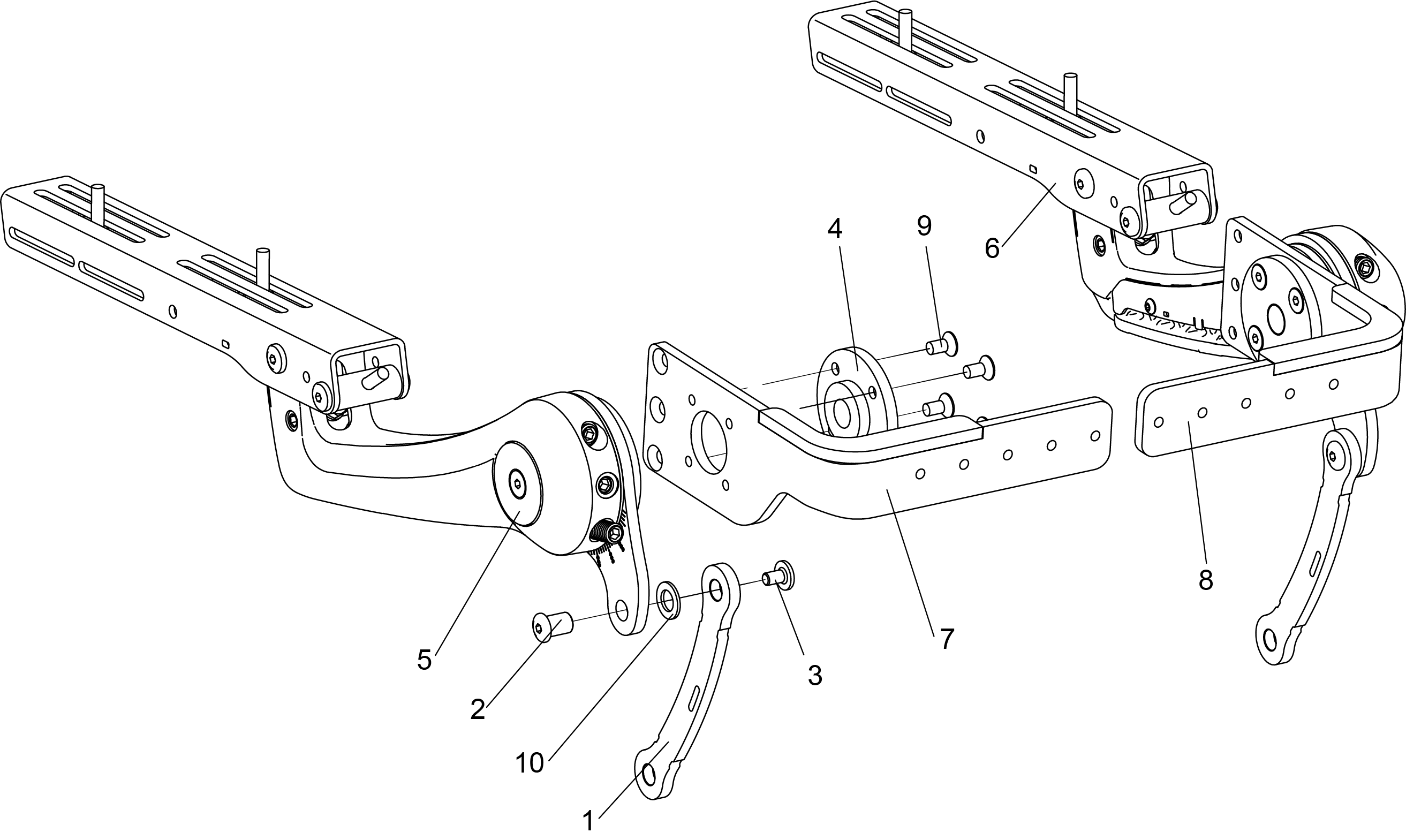 4
9
6
5
2
10
1
3
7
8