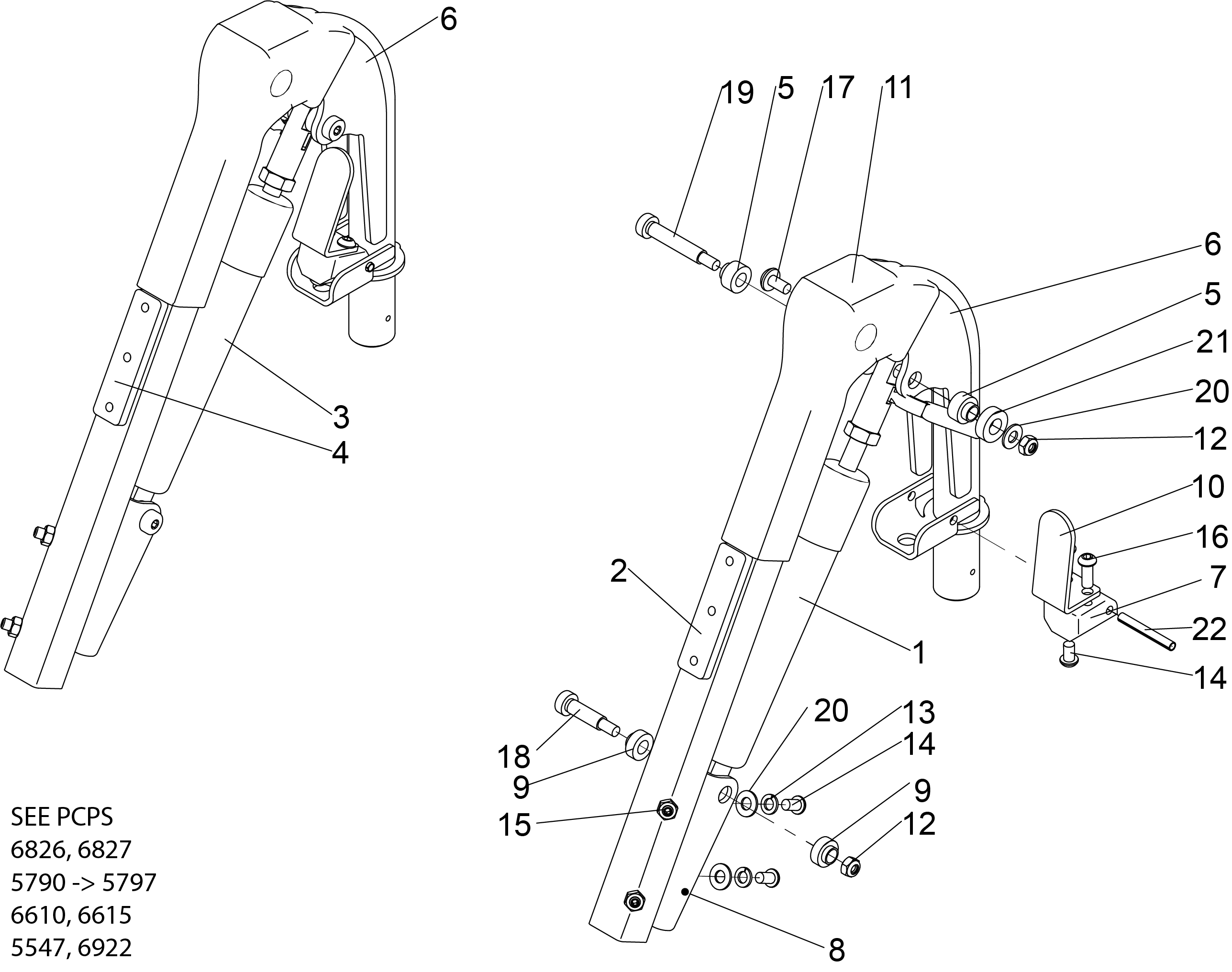 6
3
4
19 5 17 11
6
5
21
20
12
10
16
7
22
14
2
1
18
9
15
20
13
14
9
12
8

SEE PCPS
6826, 6827
5790 -> 5797
6610, 6615
5547, 6922