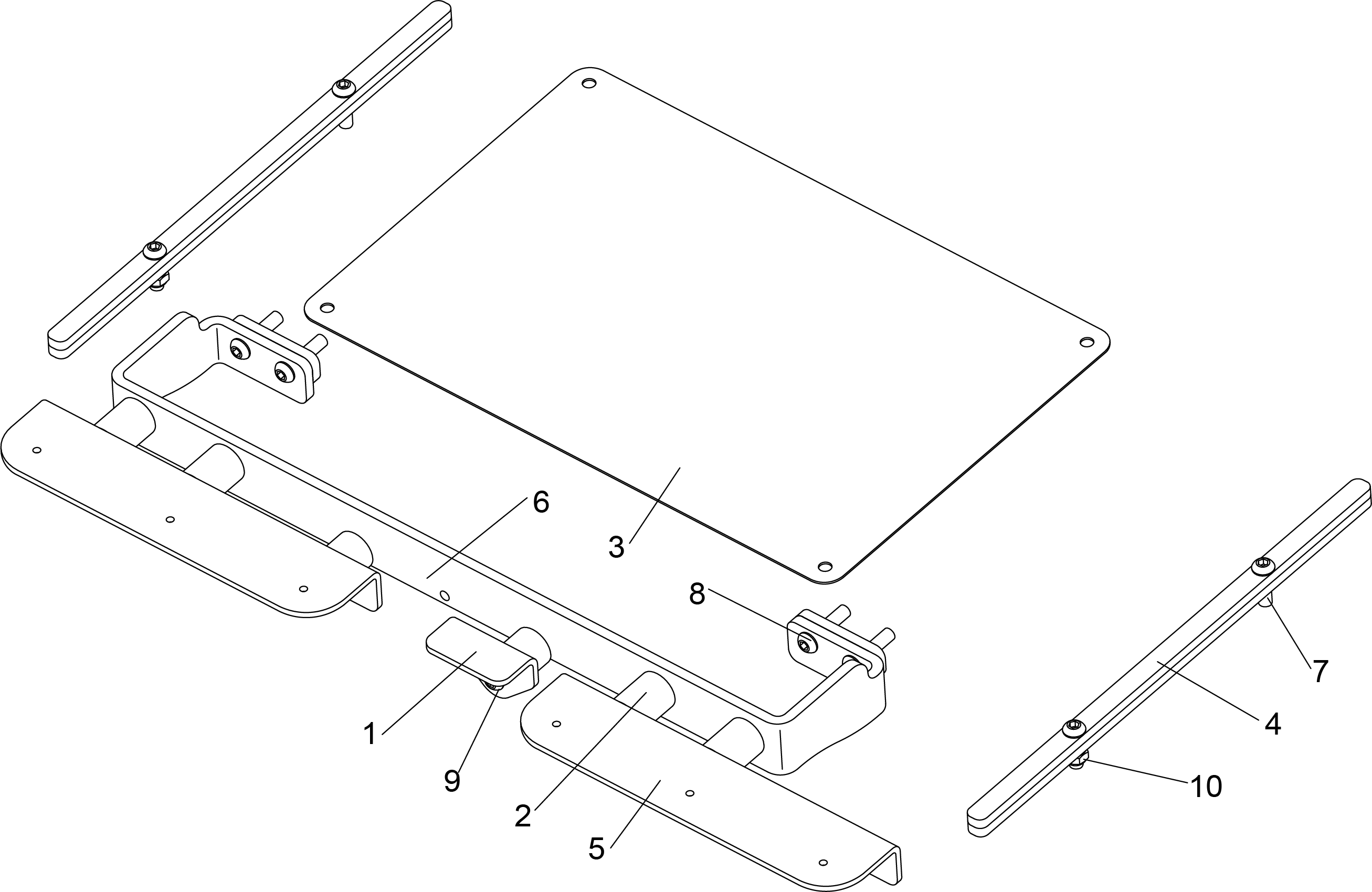 6
3
8
7
4
1
9
2
5
10