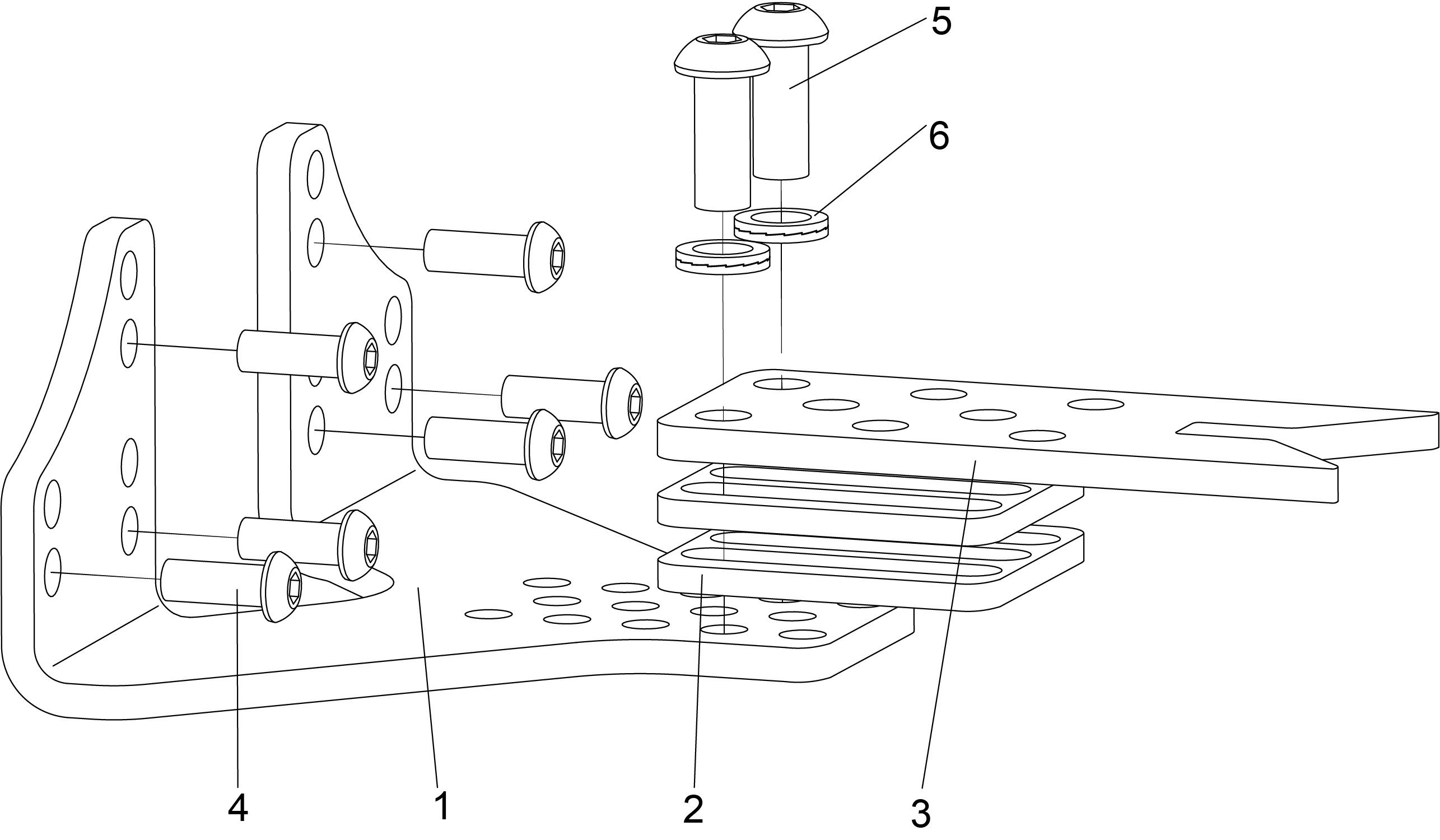 5
6
4
1
2
3