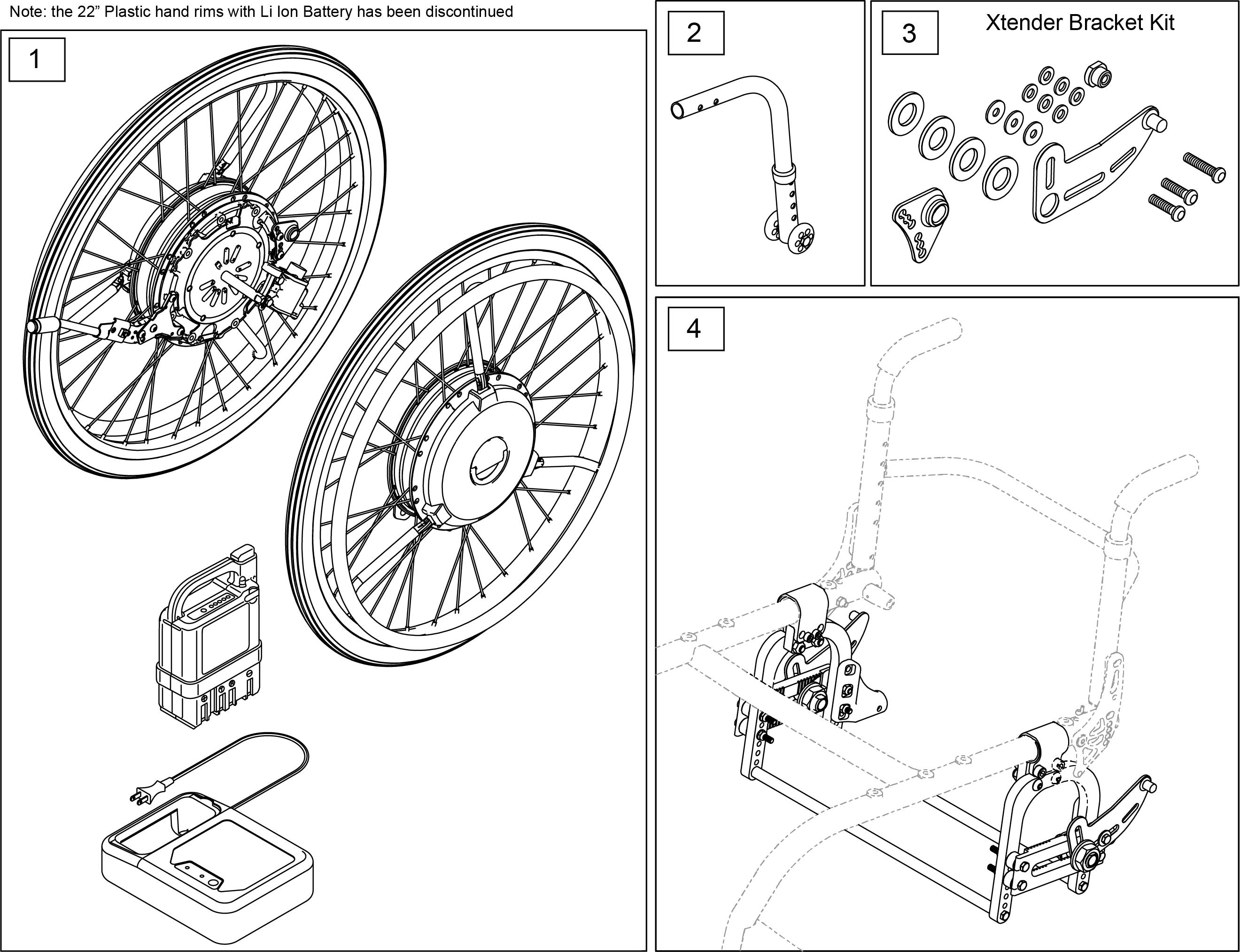 Note: the 22” Plastic hand rims with Li Ion Battery has been discontinued

1

2

3

Xtender Bracket Kit

4