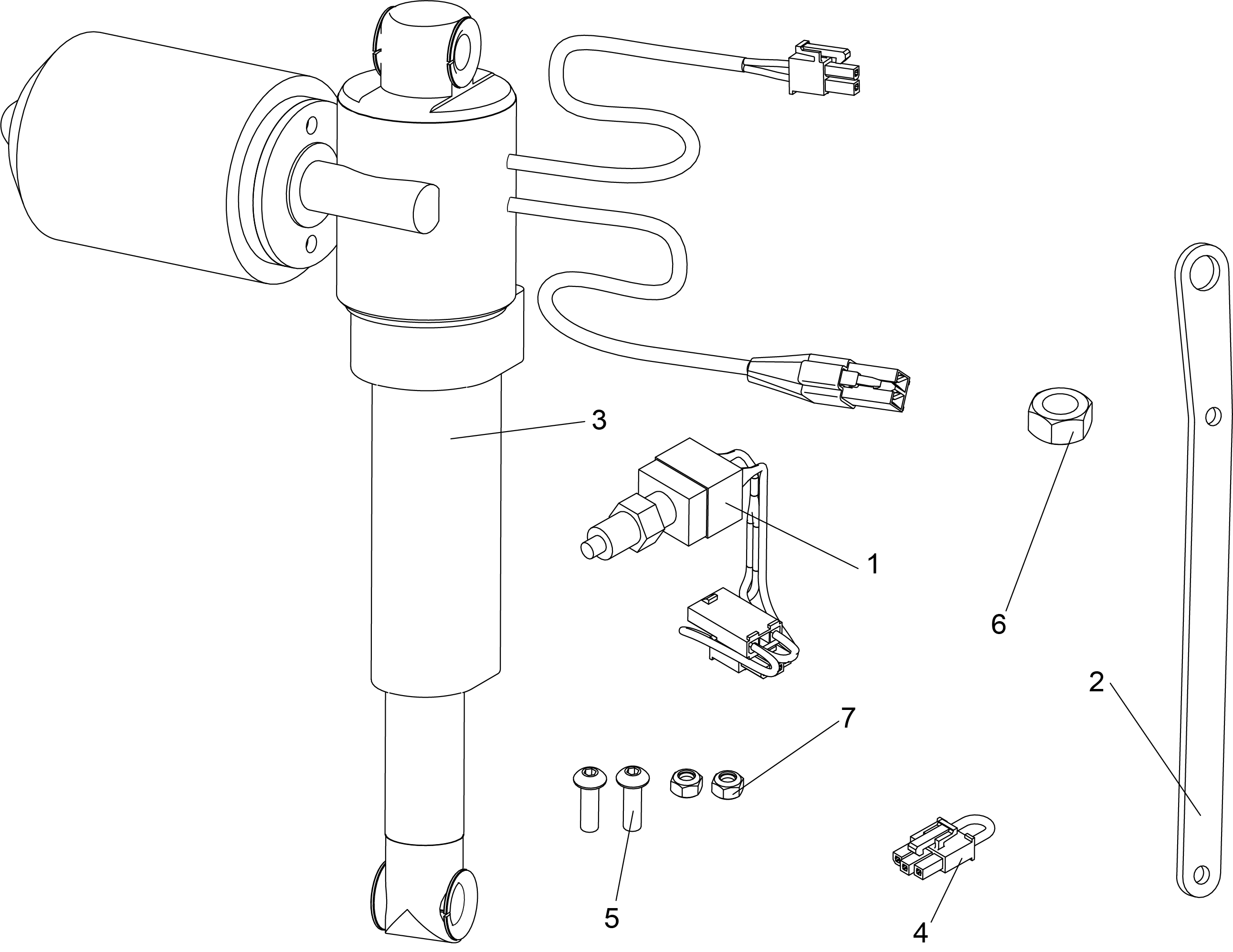 3
1
6
2
7
5
4