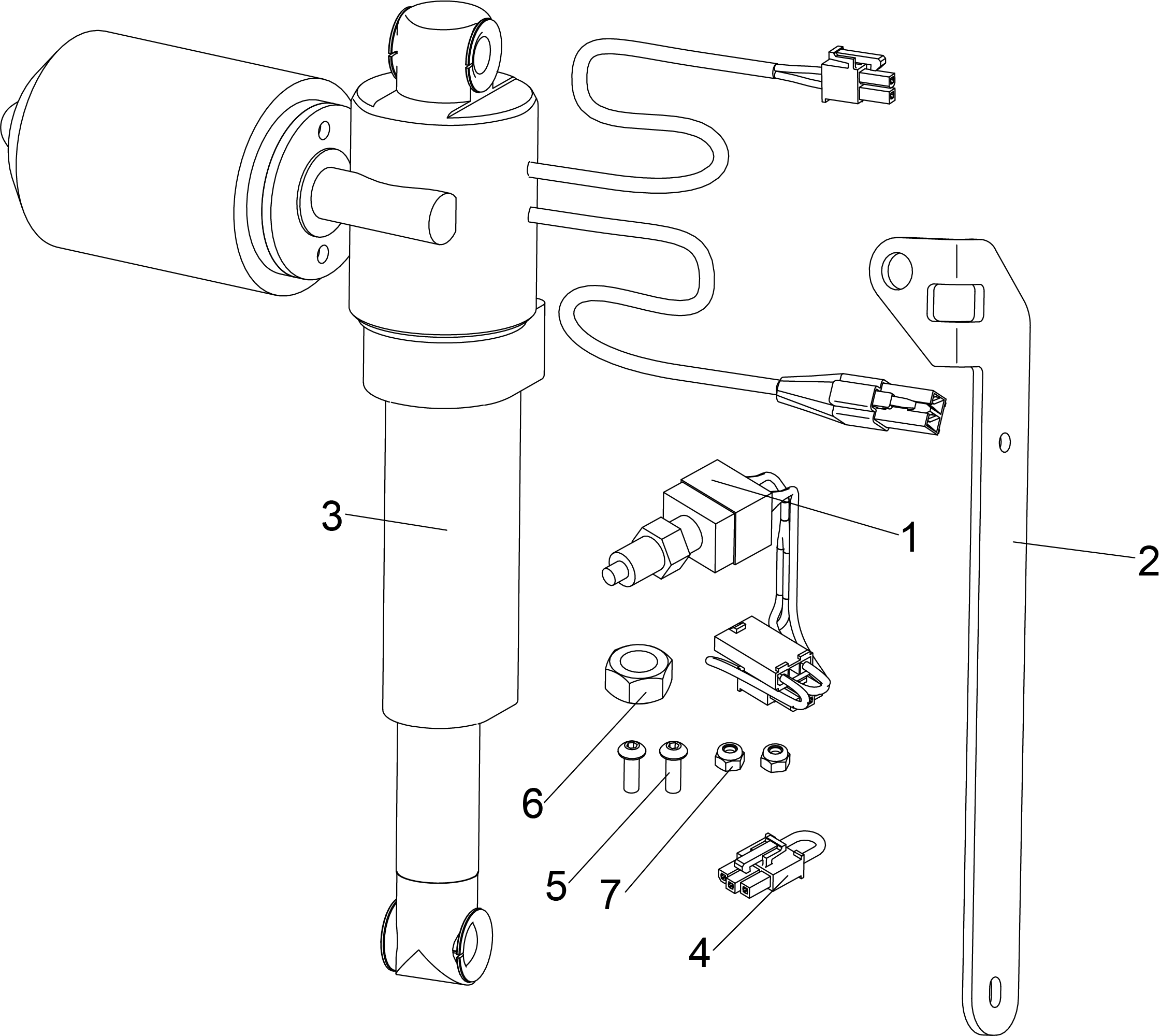 3
1
2
6
5
7
4