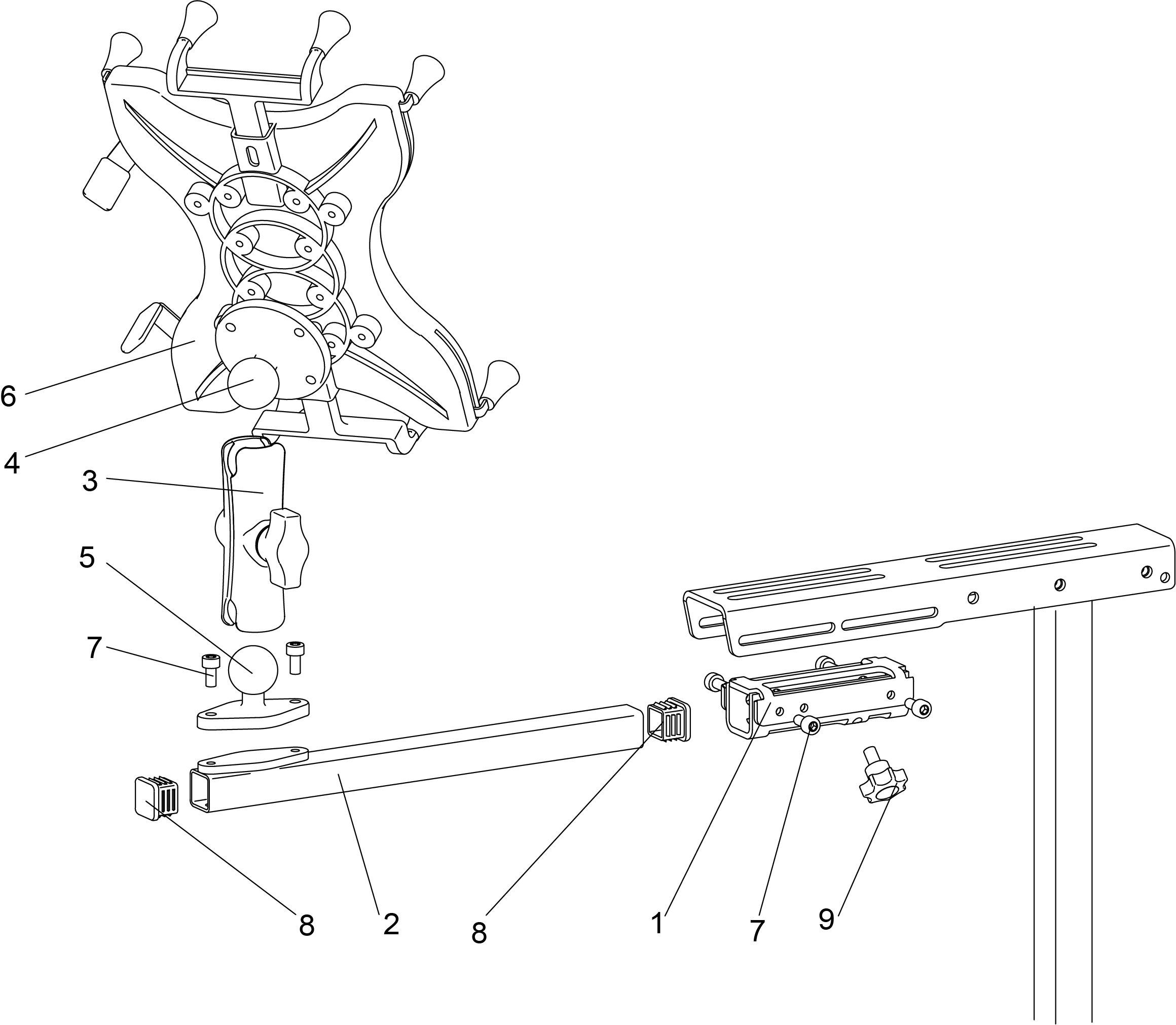 6
4
3
5
7
8
2
8
1
7
9