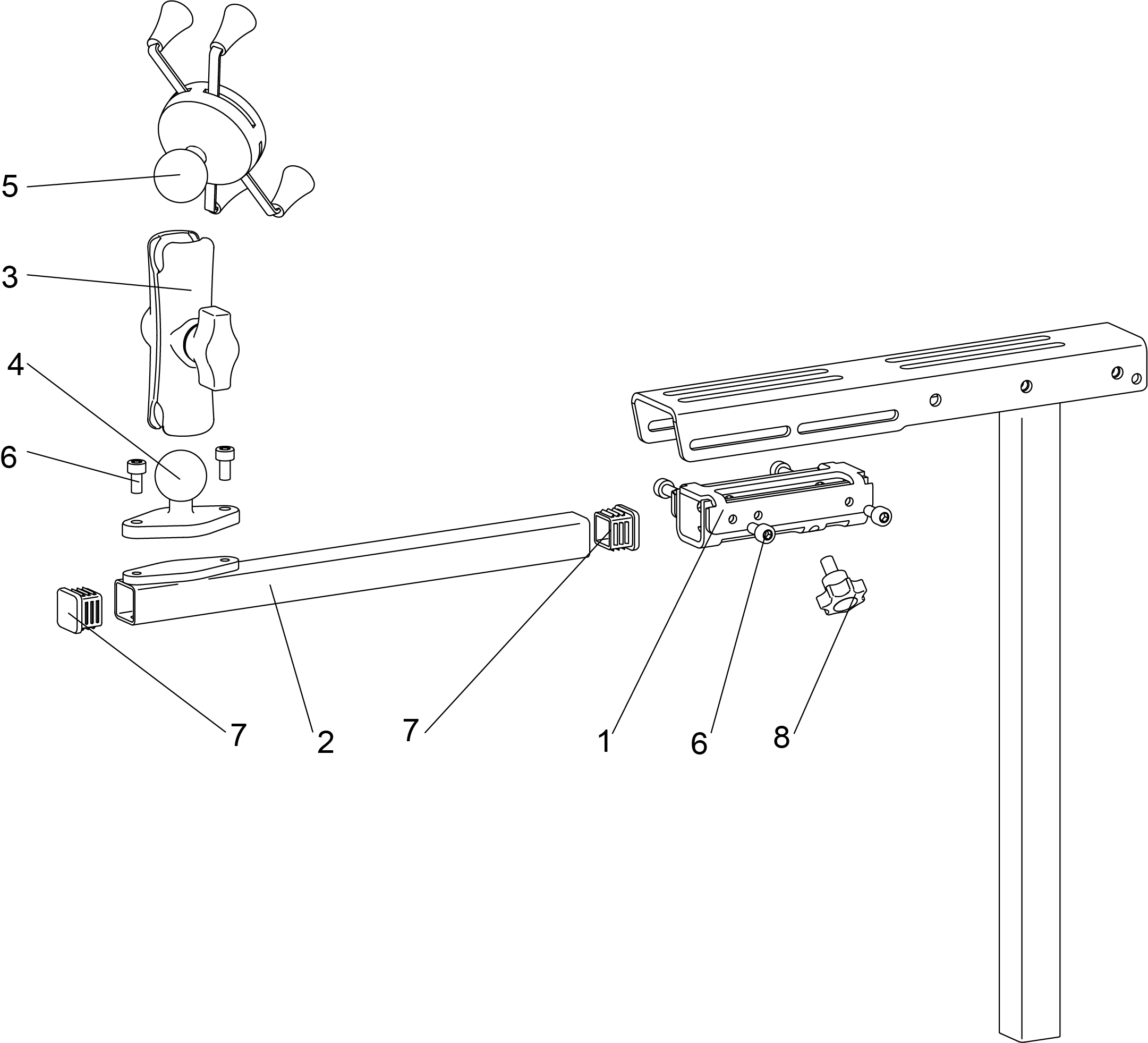 5
3
4
6
7
2
7
1
6
8