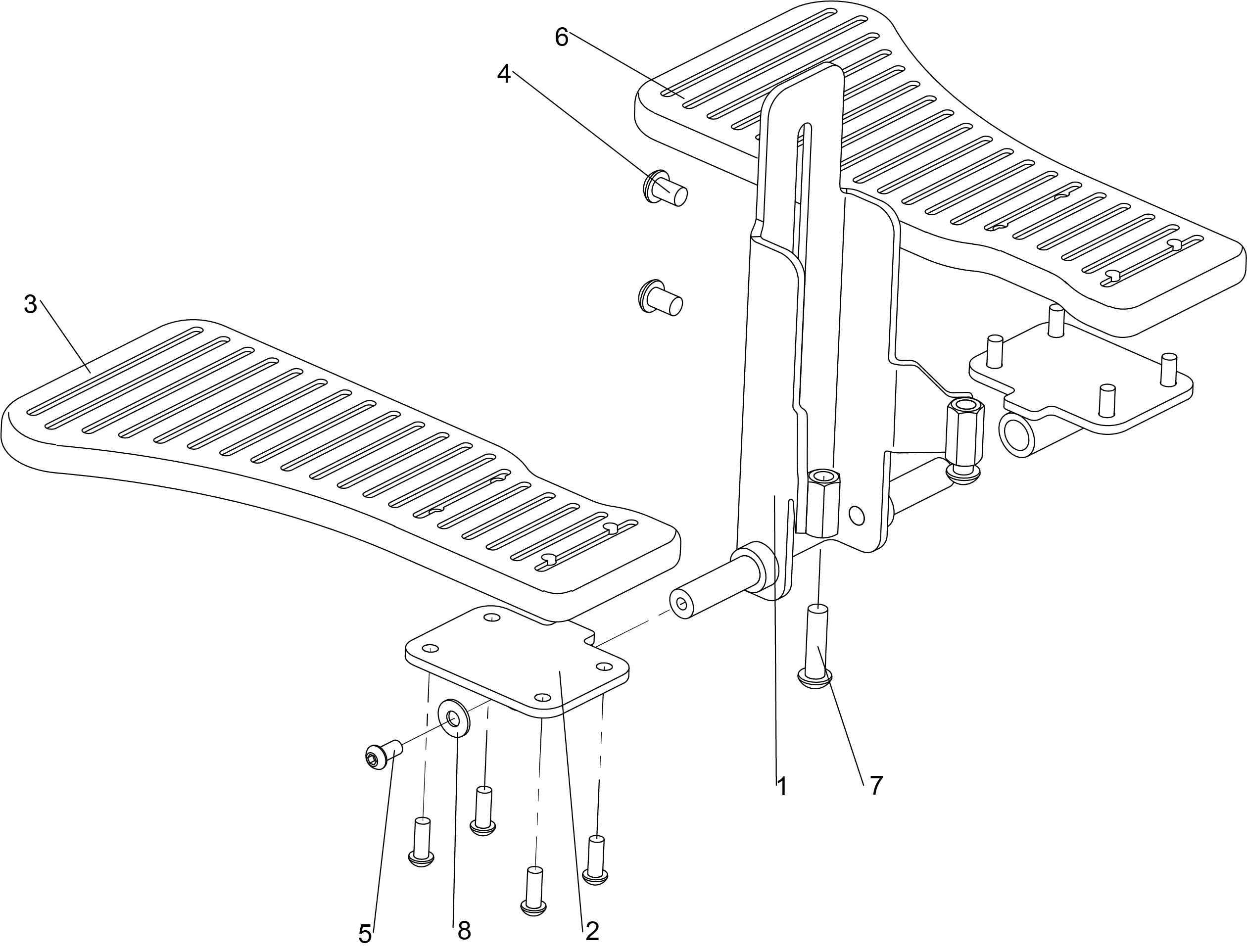 6
4
3
1
7
5
8
2