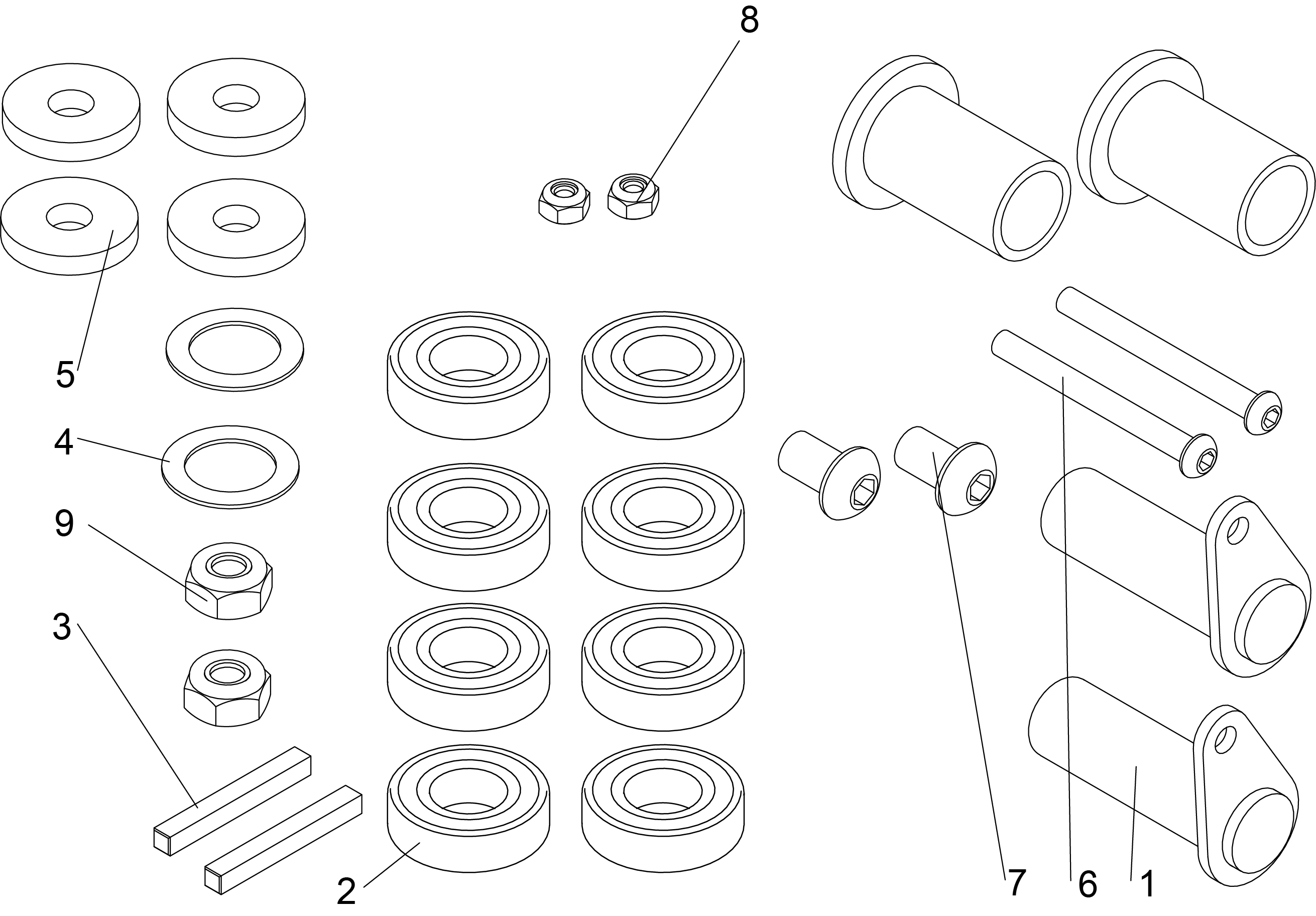 8
5
4
9
3
2
7
6
1