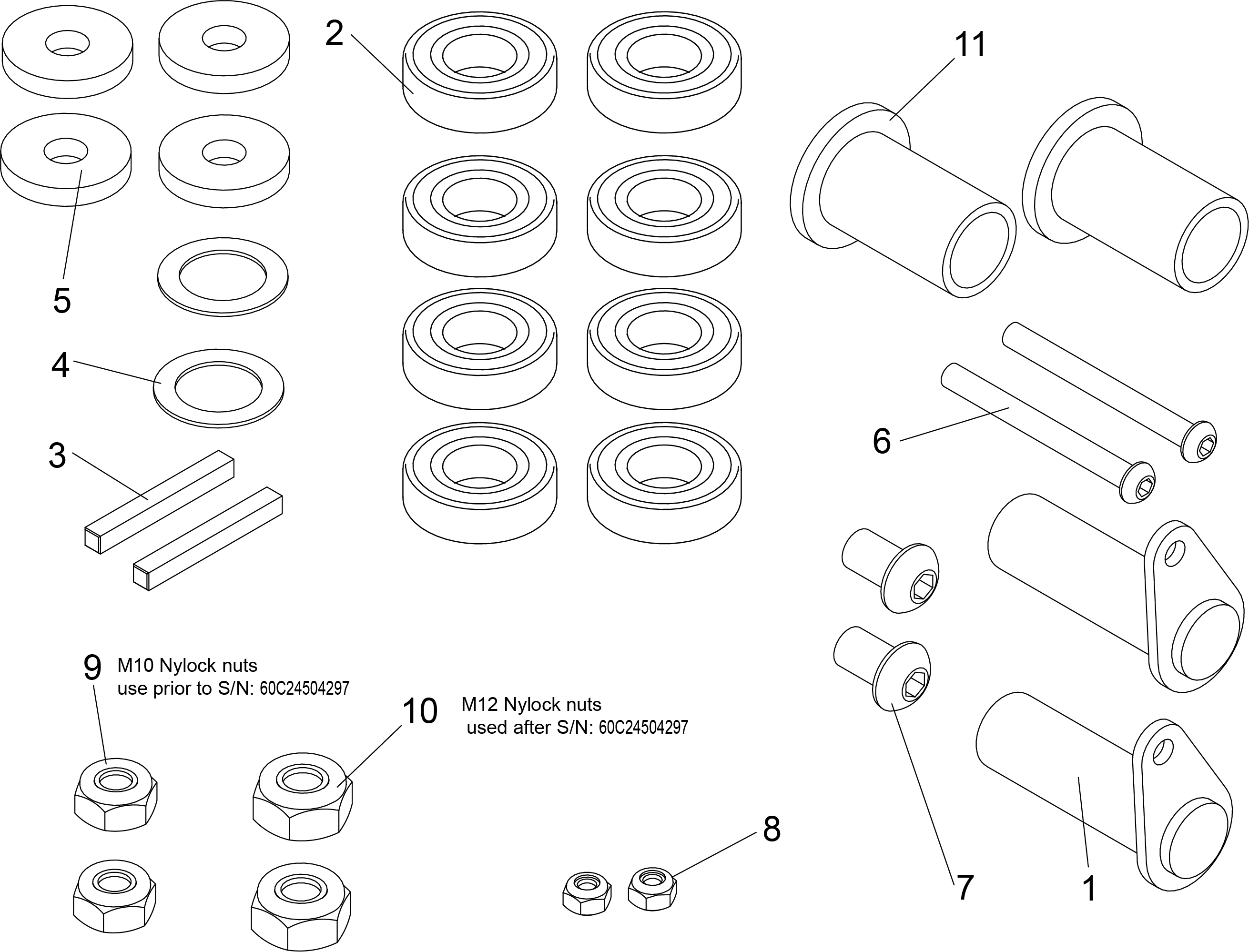 2

11

5

4

6

3

9 M10 Nylock nuts
use prior to S/N: 60C24504297

10 M12 Nylock nuts
used after S/N: 60C24504297

8

7

1