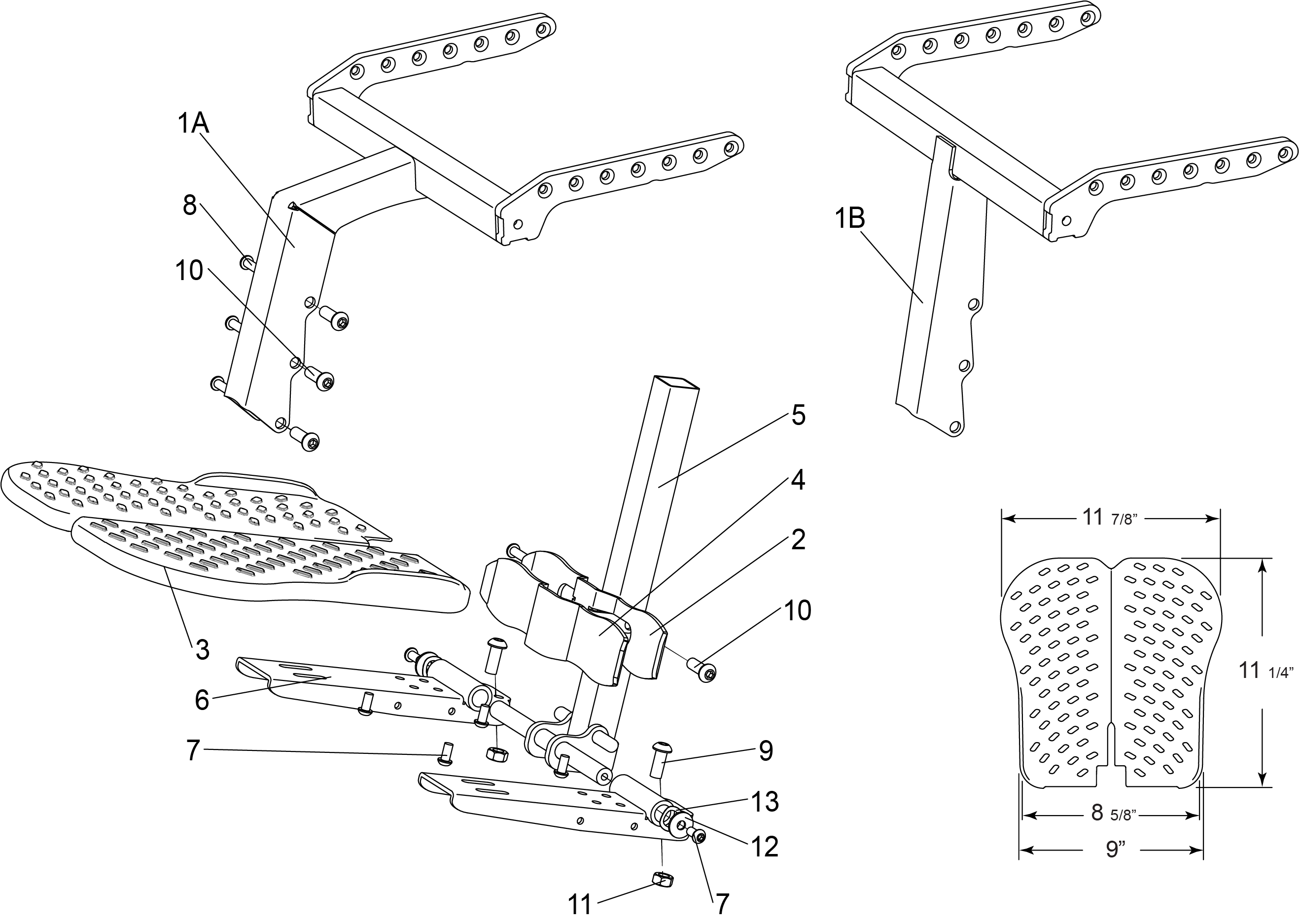 1A

8

10

1B

5

4

2

10

3

6

7

9

13

12

11

7

11 7/8"

11 1/4"

8 5/8"

9"