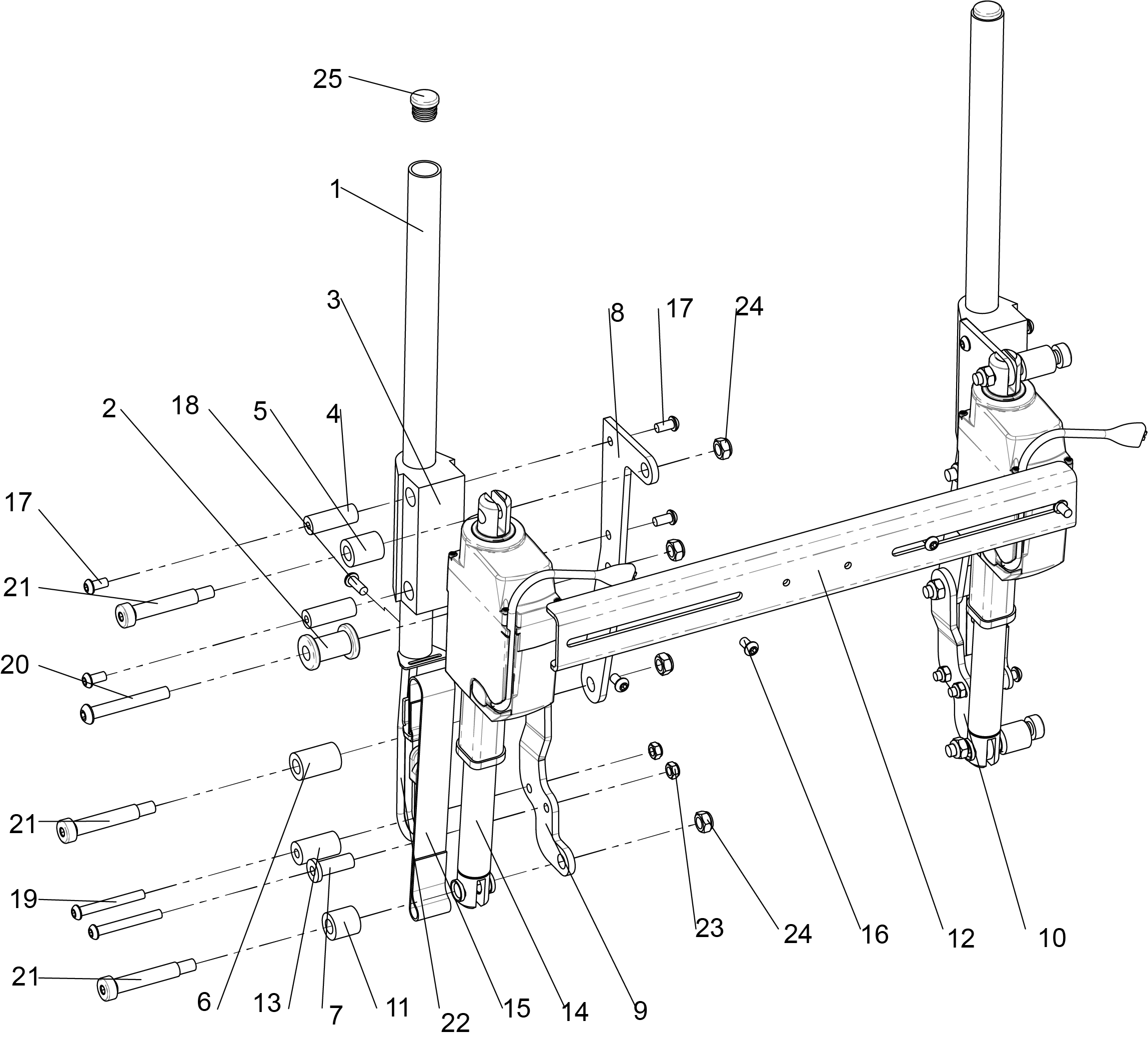 25
1
3
8
17
24
2
18
5
4
17
21
20
21
19
21
6
13
7
11
22
15
14
9
23
24
16
12
10