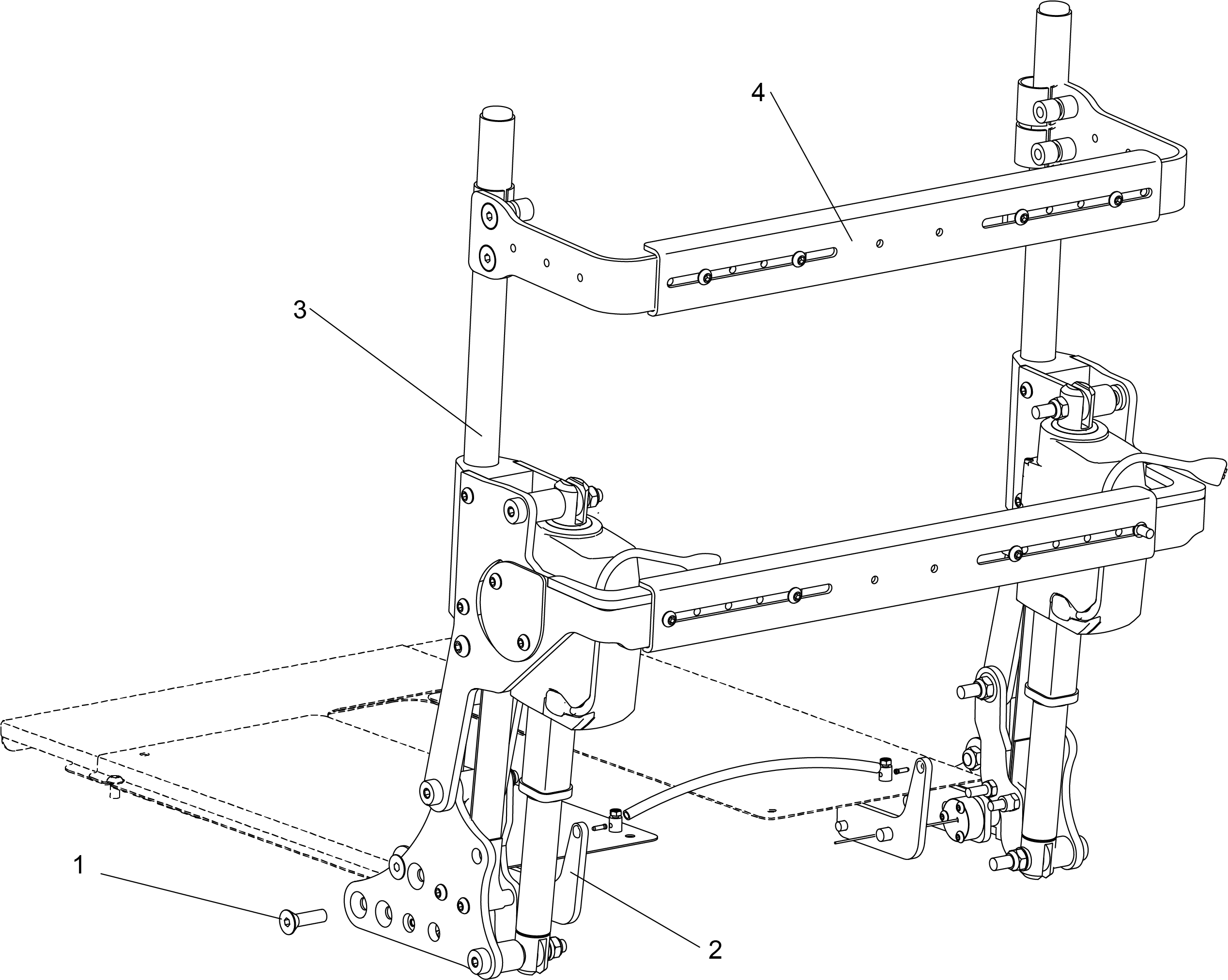 4
3
1
2