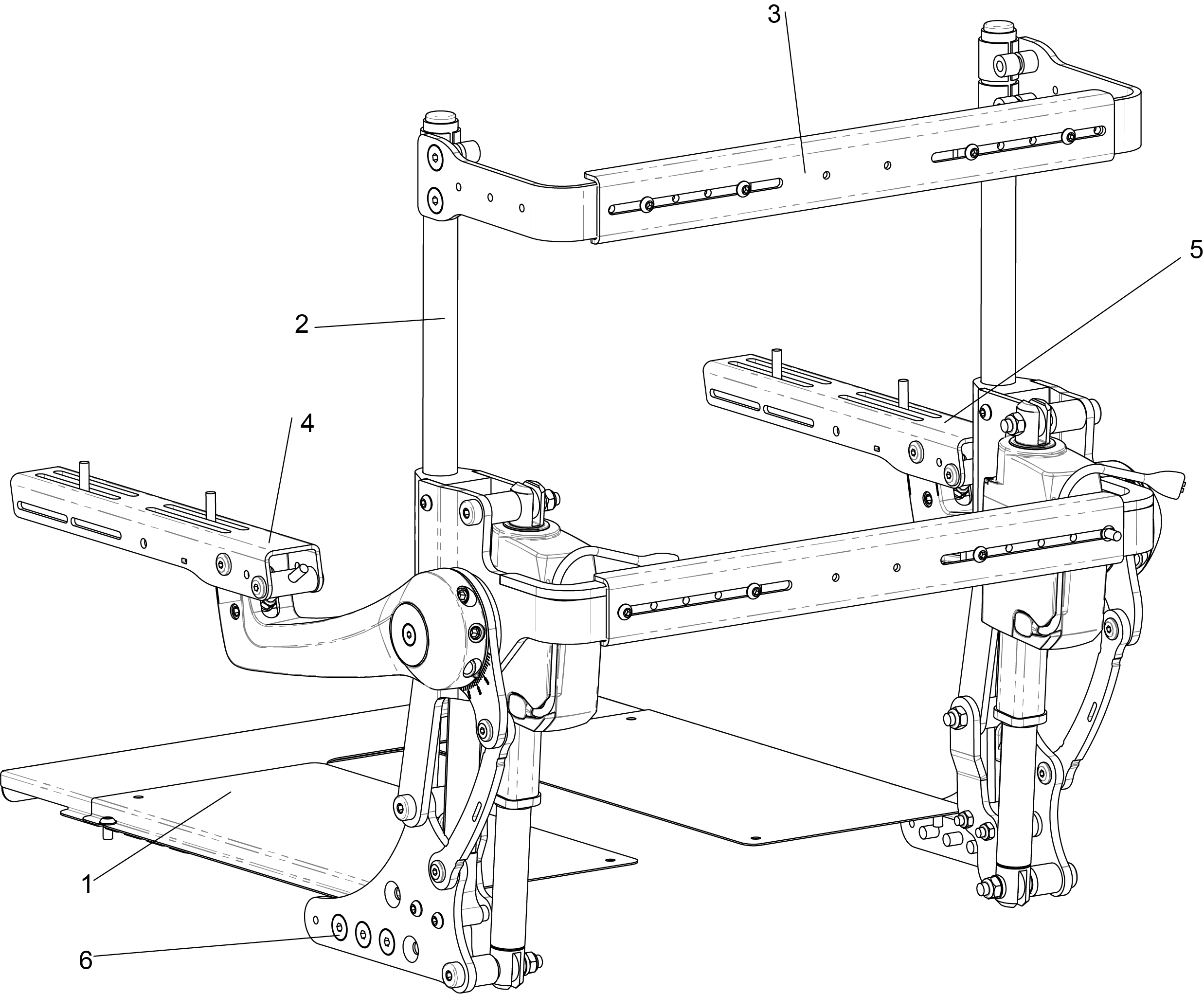 3
5
2
4
1
6