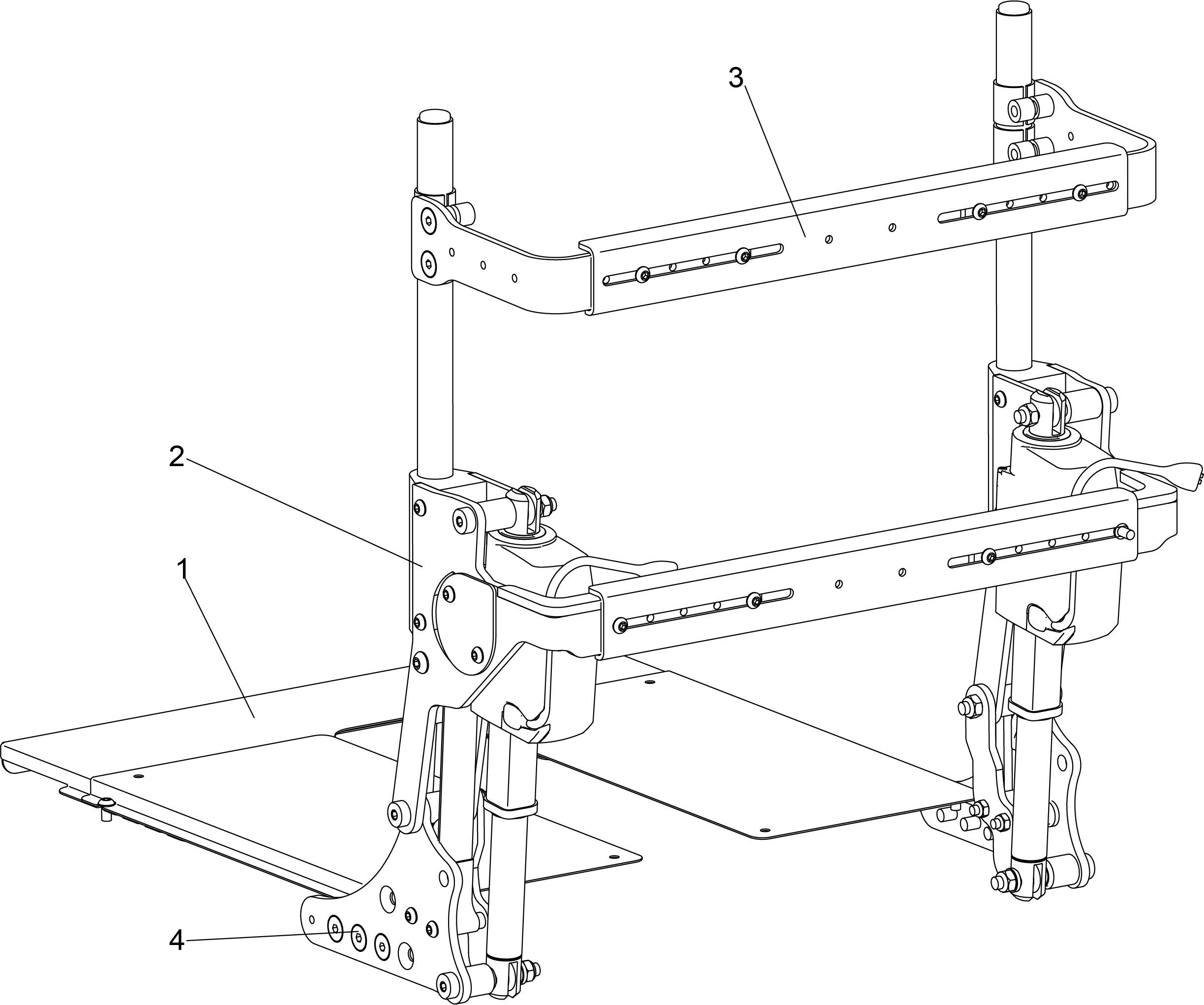 3
2
1
4