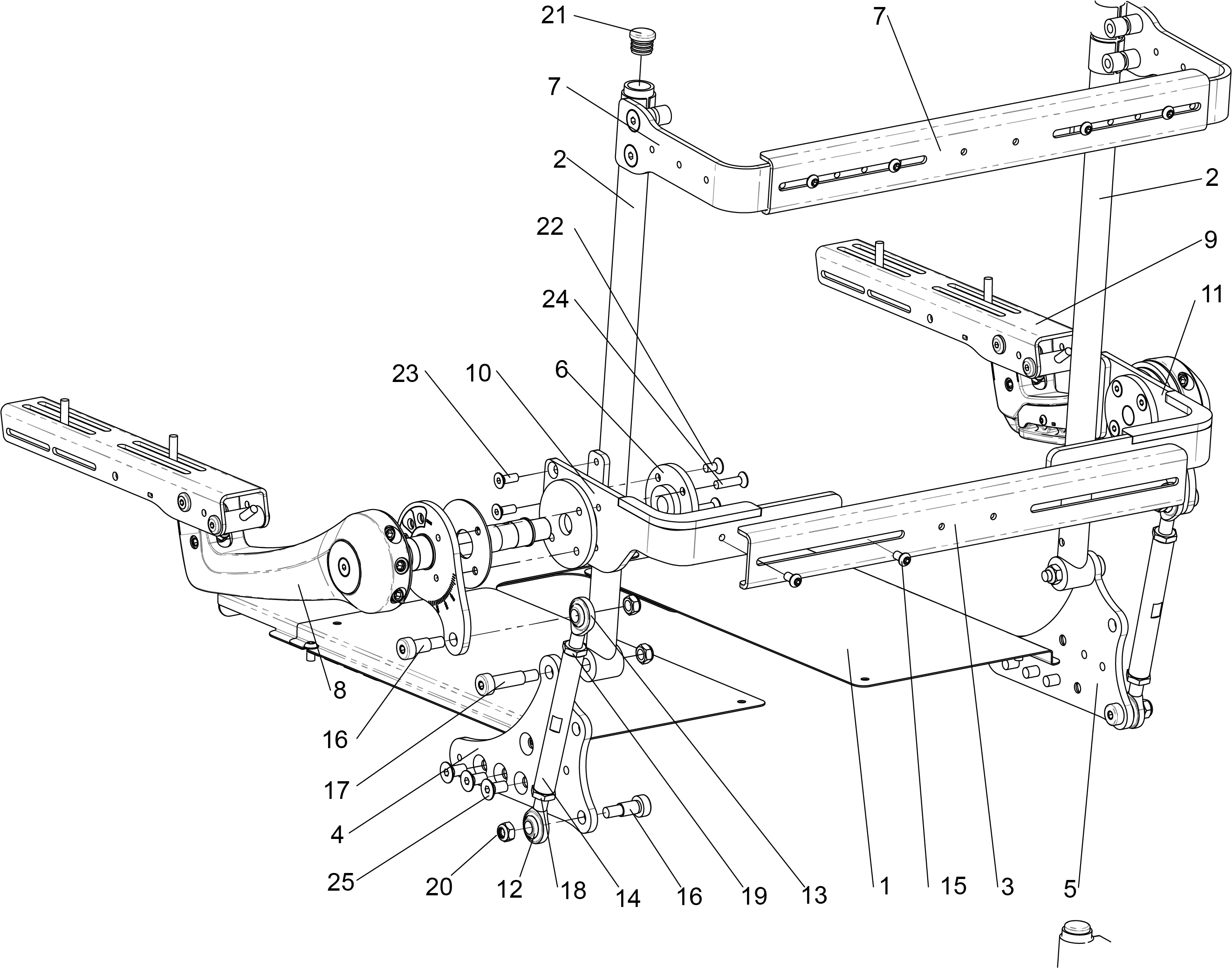 21
7
7
2
2
22
9
24
11
23
10
6
8
16
17
4
25
20
12
18
14
16
19
13
1
15
3
5