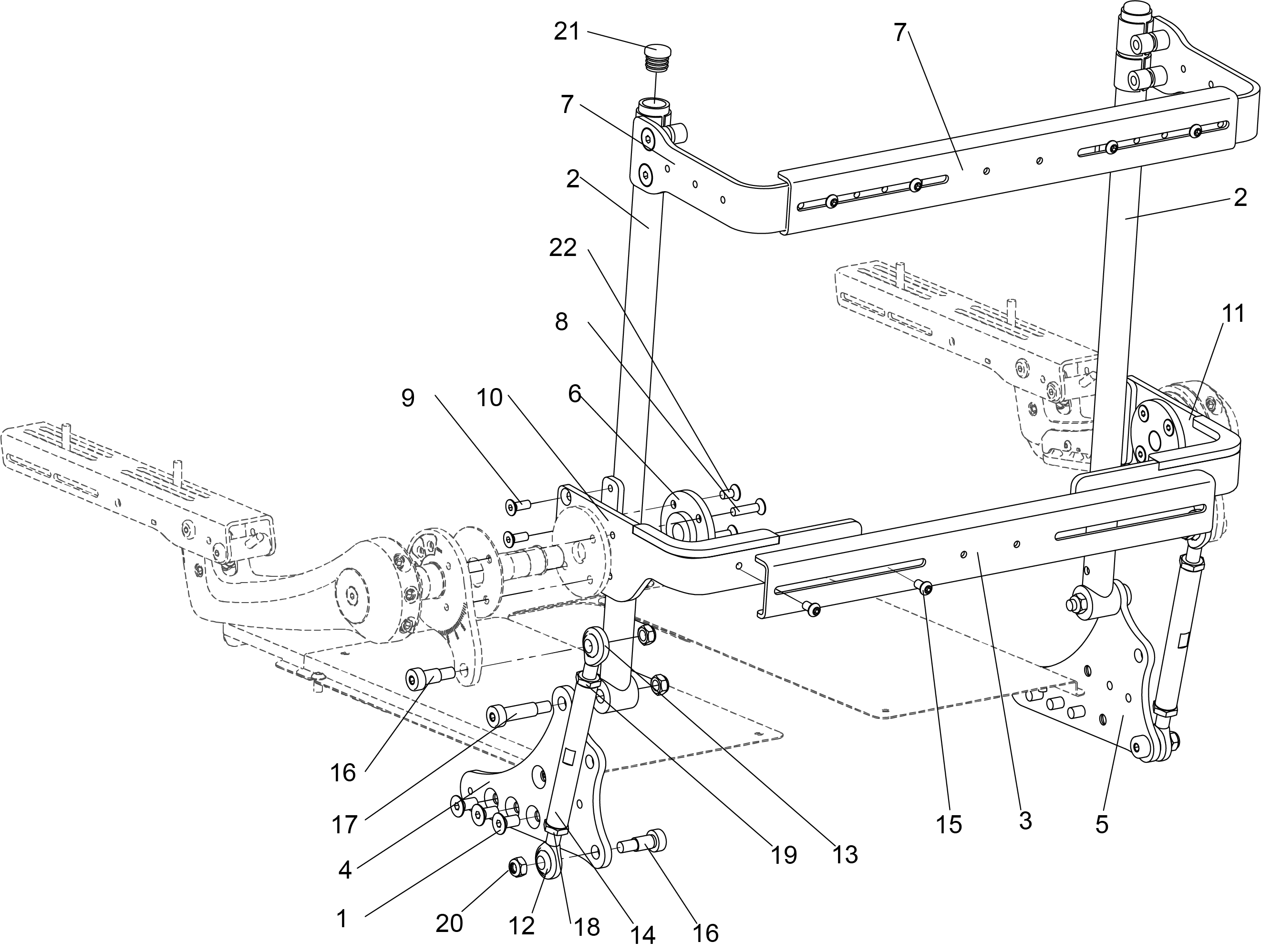 21
7
7
2
2
22
8
11
9
10
6
16
17
4
1
20
12
18
14
16
19
13
15
3
5