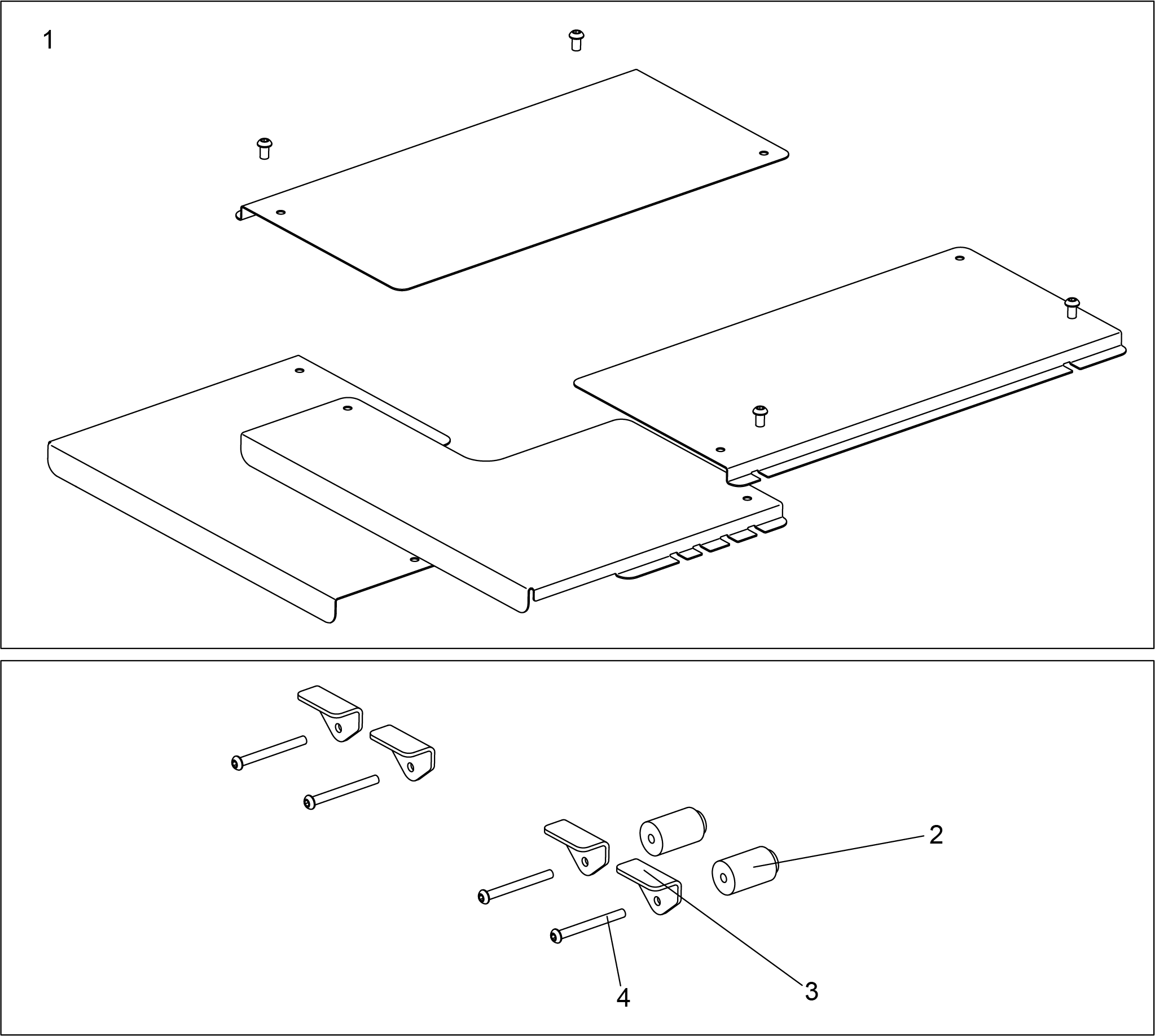 1

2

3

4