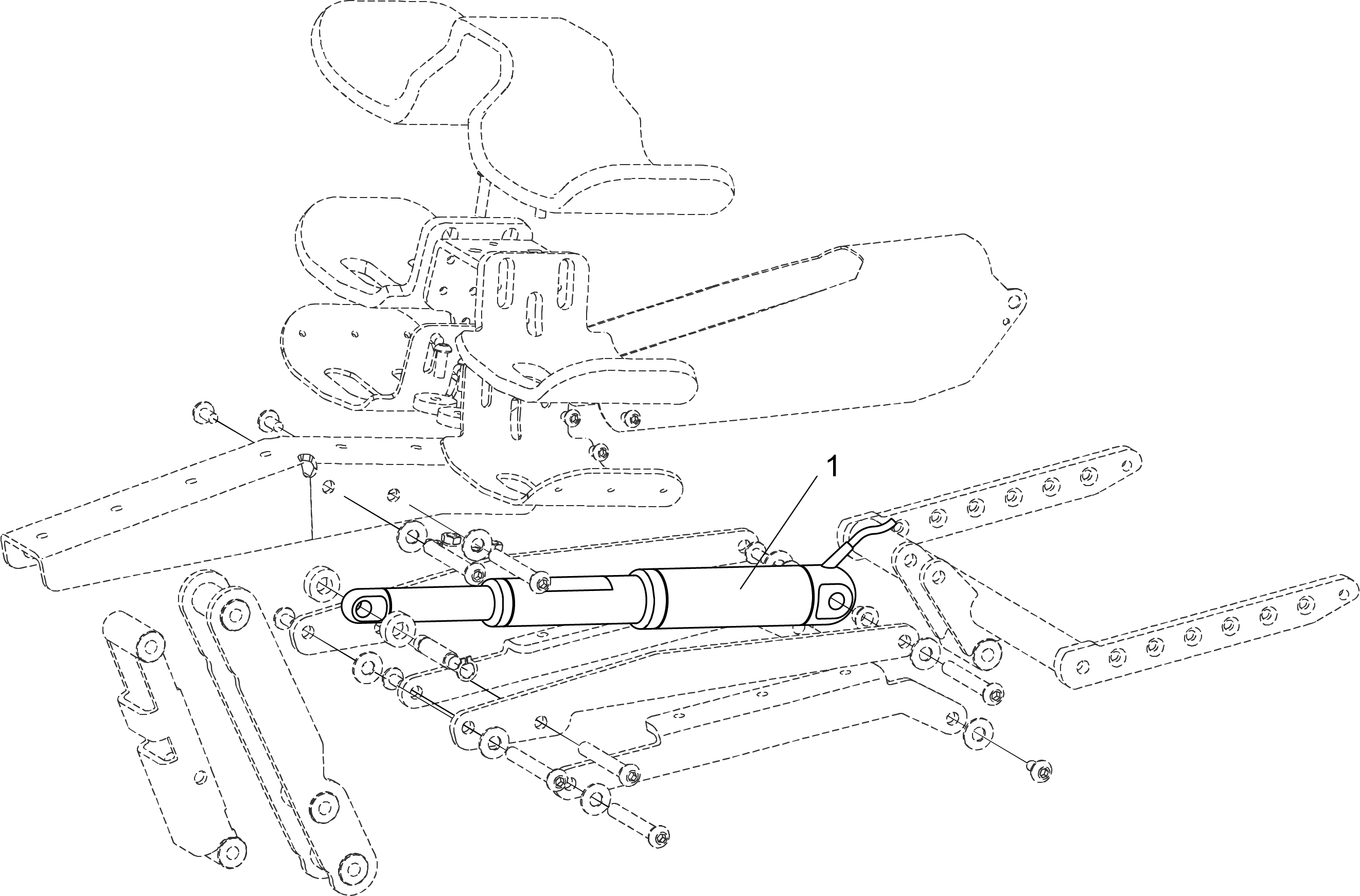 1