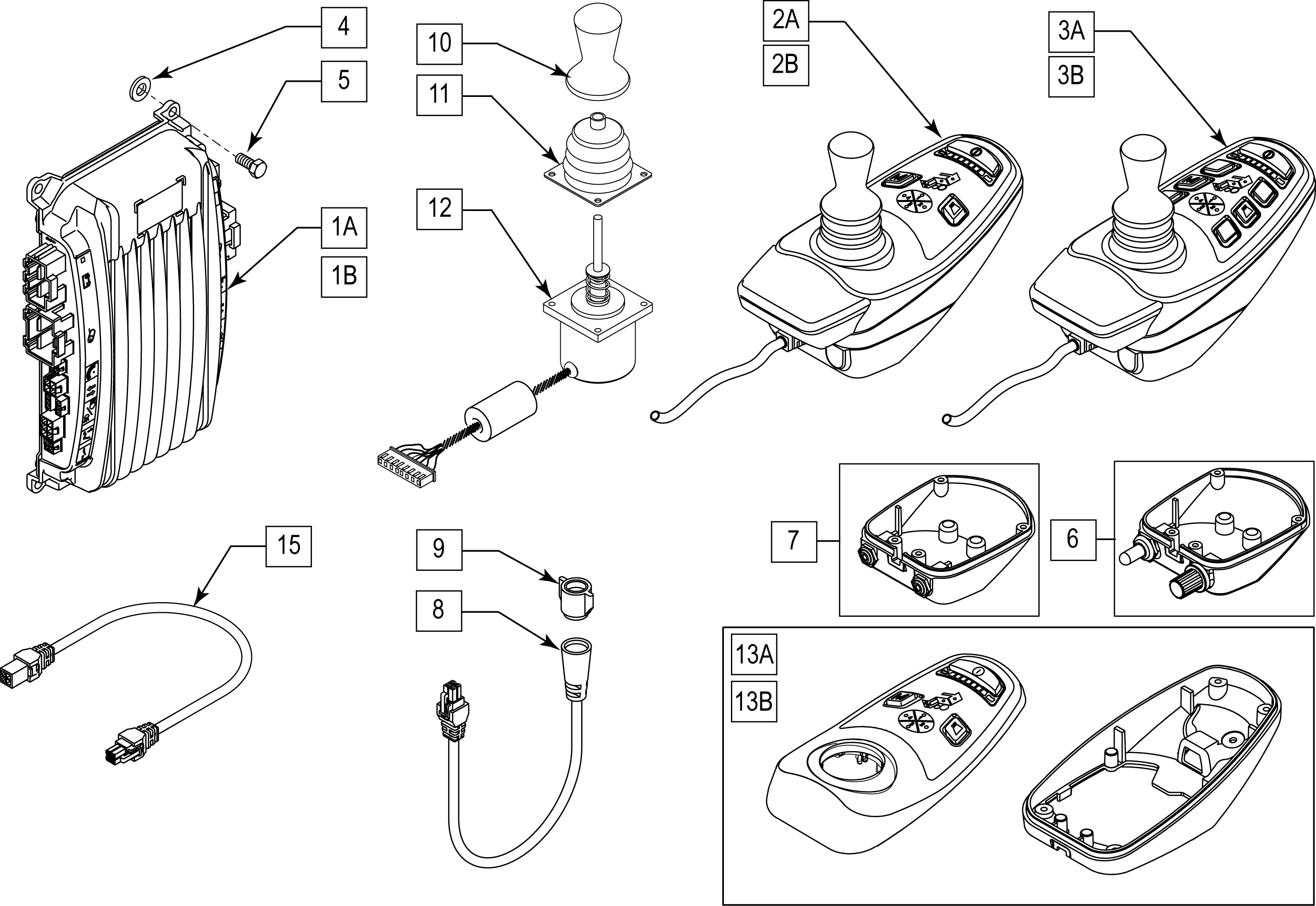 4
5
1A
1B
10
11
12
2A
2B
3A
3B
15
9
8
7
6
13A
13B